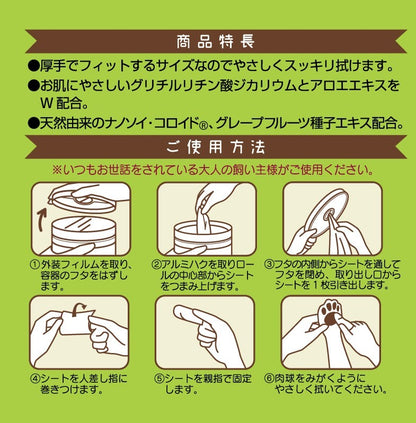 商品特長

●厚手でフィットするサイズなのでやさしくスッキリ拭けます。

●お肌にやさしいグリチルリチン酸ジカリウムとアロエエキスをW配合。

●天然由来のナノソイ・コロイド®、グレープフルーツ種子エキス配合。

ご使用方法

※いつもお世話をされている大人の飼い主様がご使用ください。

①外装フィルムを取り、容器のフタをはずします。

②アルミハクを取りロールの中心部からシートをつまみ上げます。

③フタの内側からシートを通してフタを閉め、取り出し口からシートを1枚引き出します。

④シートを人差し指に巻きつけます。

⑤シートを親指で固定します。

⑥肉球をみがくようにやさしく拭いてください。