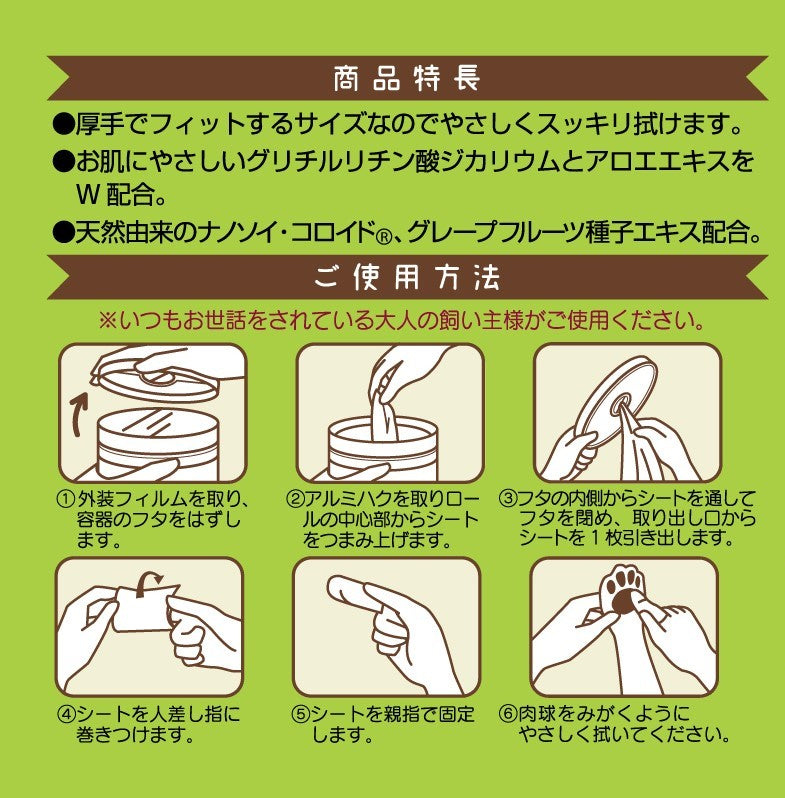 商品特長

●厚手でフィットするサイズなのでやさしくスッキリ拭けます。

●お肌にやさしいグリチルリチン酸ジカリウムとアロエエキスをW配合。

●天然由来のナノソイ・コロイド®、グレープフルーツ種子エキス配合。

ご使用方法

※いつもお世話をされている大人の飼い主様がご使用ください。

①外装フィルムを取り、容器のフタをはずします。

②アルミハクを取りロールの中心部からシートをつまみ上げます。

③フタの内側からシートを通してフタを閉め、取り出し口からシートを1枚引き出します。

④シートを人差し指に巻きつけます。

⑤シートを親指で固定します。

⑥肉球をみがくようにやさしく拭いてください。