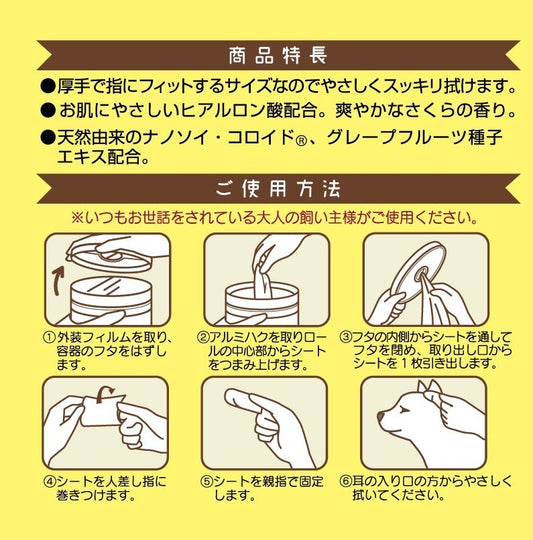 商品特長

●厚手で指にフィットするサイズなのでやさしくスッキリ拭けます。
●お肌にやさしいヒアルロン酸配合。爽やかなさくらの香り。
●天然由来のナノソイ・コロイド®、グレープフルーツ種子エキス配合。

ご使用方法

※いつもお世話をされている大人の飼い主様がご使用ください。

①外装フィルムを取り、容器のフタをはずします。

②アルミハクを取りロールの中心部からシートをつまみ上げます。

③フタの内側からシートを通してフタを閉め、取り出し口からシートを1枚引き出します。

④シートを人差し指に巻きつけます。

⑤シートを親指で固定します。

⑥耳の入り口の方からやさしく拭いてください。