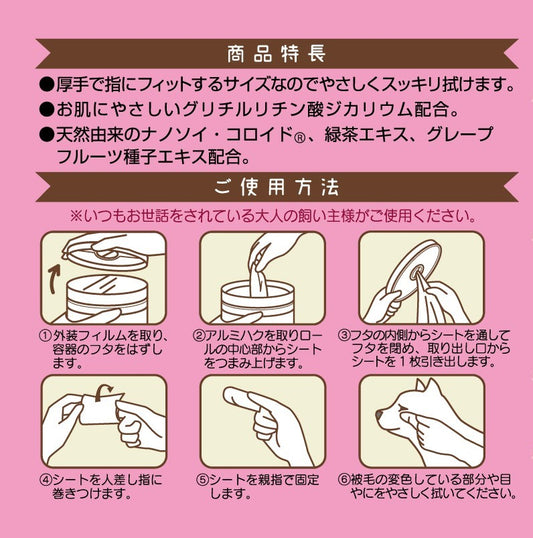 商品特長

●厚手で指にフィットするサイズなのでやさしくスッキリ拭けます。

●お肌にやさしいグリチルリチン酸ジカリウム配合。

●天然由来のナノソイ・コロイド®、緑茶エキス、グレープフルーツ種子エキス配合。

ご使用方法

※いつもお世話をされている大人の飼い主様がご使用ください。

①外装フィルムを取り、容器のフタをはずします。

②アルミハクを取りロールの中心部からシートをつまみ上げます。

③フタの内側からシートを通してフタを閉め、取り出し口からシートを１枚引き出します。

④シートを人差し指に巻きつけます。

⑤シートを親指で固定します。

⑥被毛の変色している部分や目やにをやさしく拭いてください。