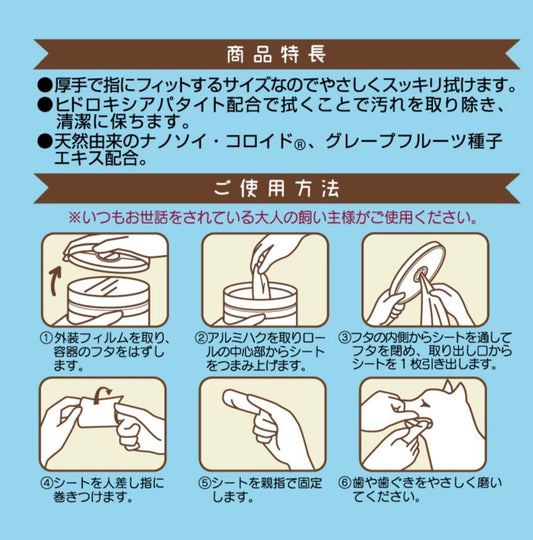 商品特長

●厚手で指にフィットするサイズなのでやさしくスッキリ拭けます。
●ヒドロキシアパタイト配合で拭くことで汚れを取り除き、清潔に保ちます。
●天然由来のナノソイ・コロイド®、グレープフルーツ種子エキス配合。

ご使用方法

※いつもお世話をされている大人の飼い主様がご使用ください。

①外装フィルムを取り、容器のフタをはずします。

②アルミハクを取りロールの中心部からシートをつまみ上げます。

③フタの内側からシートを通してフタを閉め、取り出し口からシートを1枚引き出します。

④シートを人差し指に巻きつけます。

⑤シートを親指で固定します。

⑥歯や歯ぐきをやさしく磨いてください。